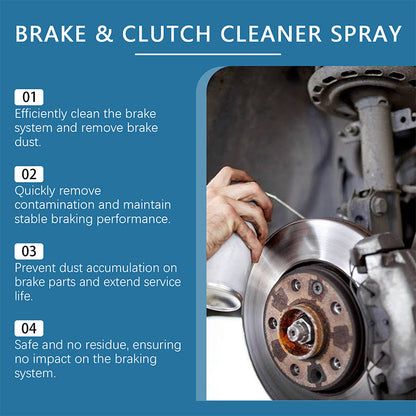 BRAKE & CLUTCH CLEANER SPRAY

01
Efficiently clean the brake system and remove brake dust.

02
Quickly remove contamination and maintain stable braking performance.

03
Prevent dust accumulation on brake parts and extend service life.

04
Safe and no residue, ensuring no impact on the braking system.