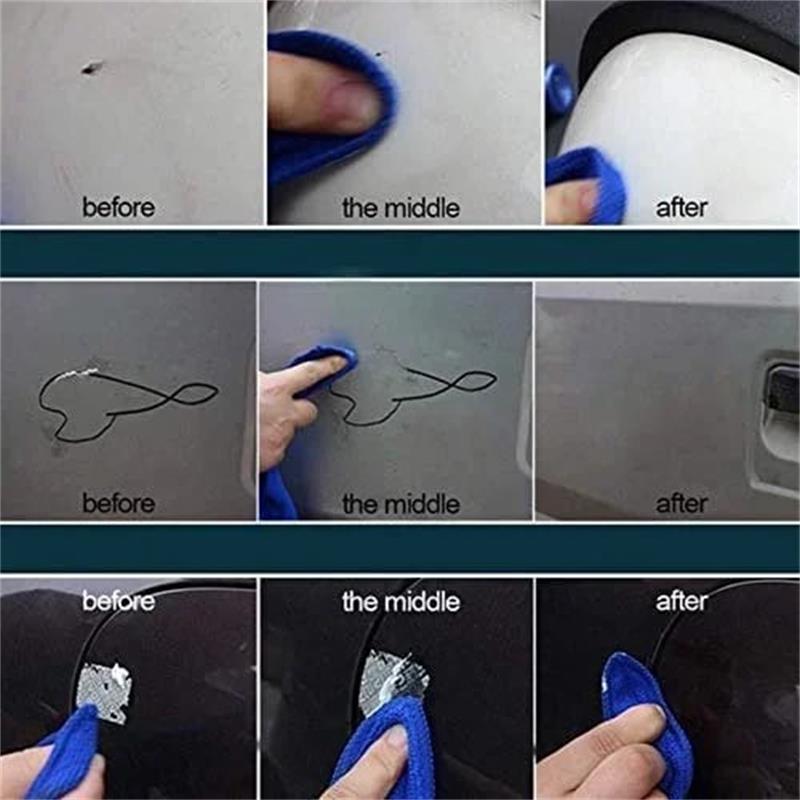 before
the middle
after

before
the middle
after

before
the middle
after