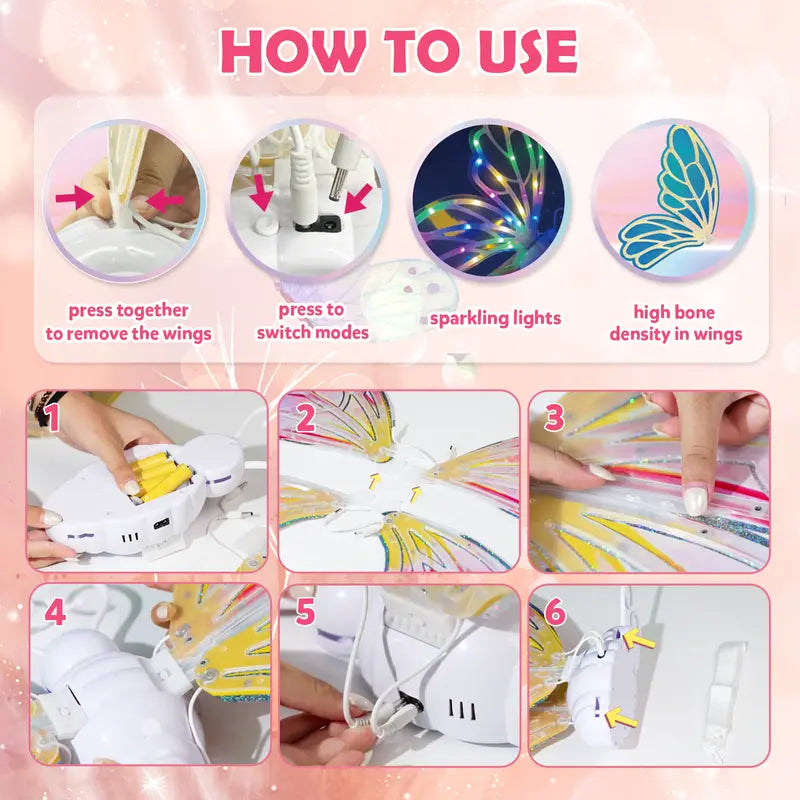 HOW TO USE

press together to remove the wings

press to switch modes

sparkling lights

high bone density in wings

1

2

3

4

5

6