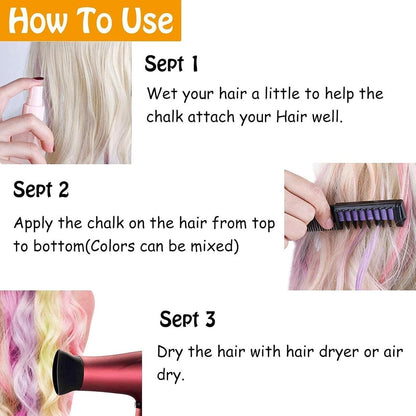 How To Use

Sept 1

Wet your hair a little to help the chalk attach your Hair well.

Sept 2

Apply the chalk on the hair from top to bottom(Colors can be mixed)

Sept 3

Dry the hair with hair dryer or air dry.