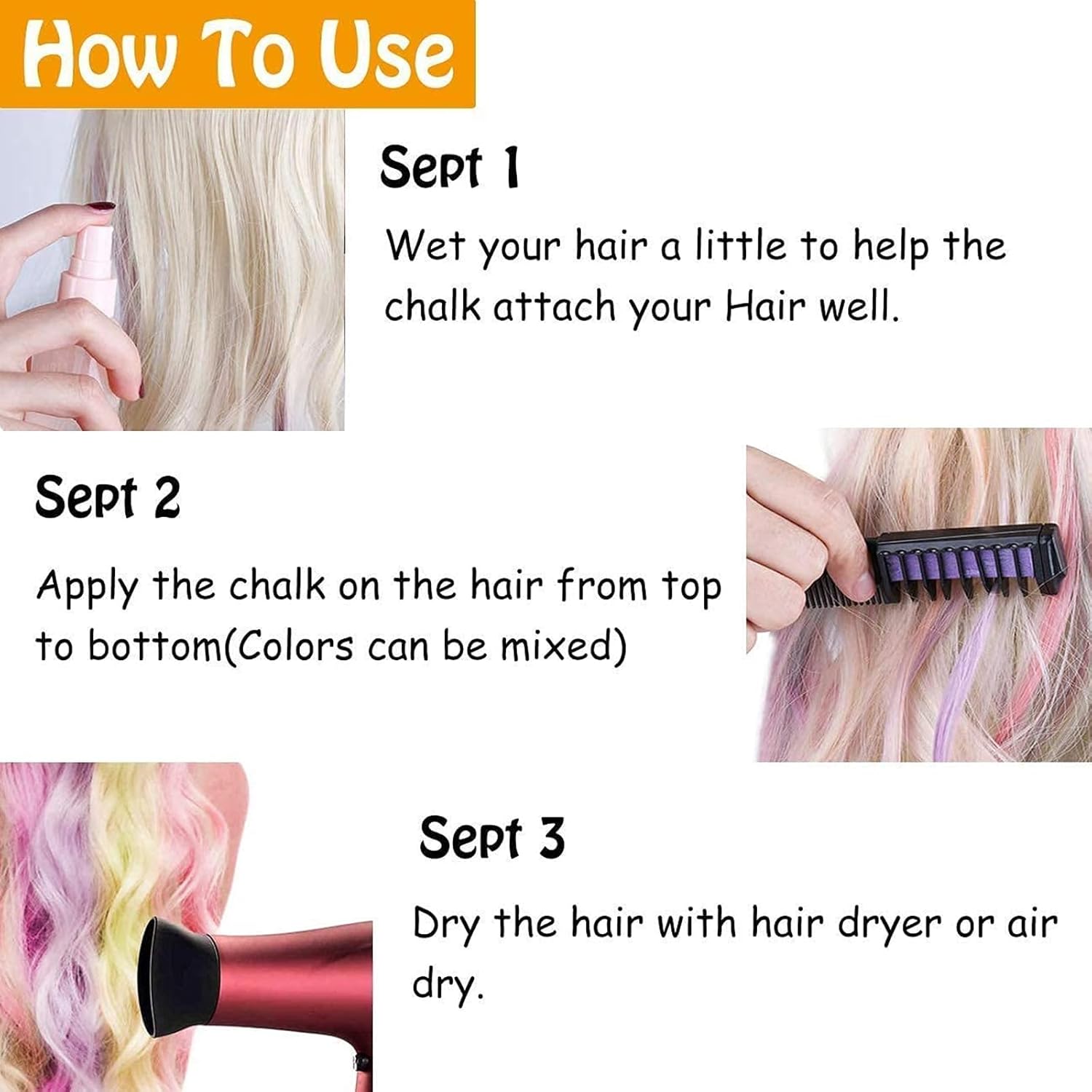 How To Use

Sept 1

Wet your hair a little to help the chalk attach your Hair well.

Sept 2

Apply the chalk on the hair from top to bottom(Colors can be mixed)

Sept 3

Dry the hair with hair dryer or air dry.