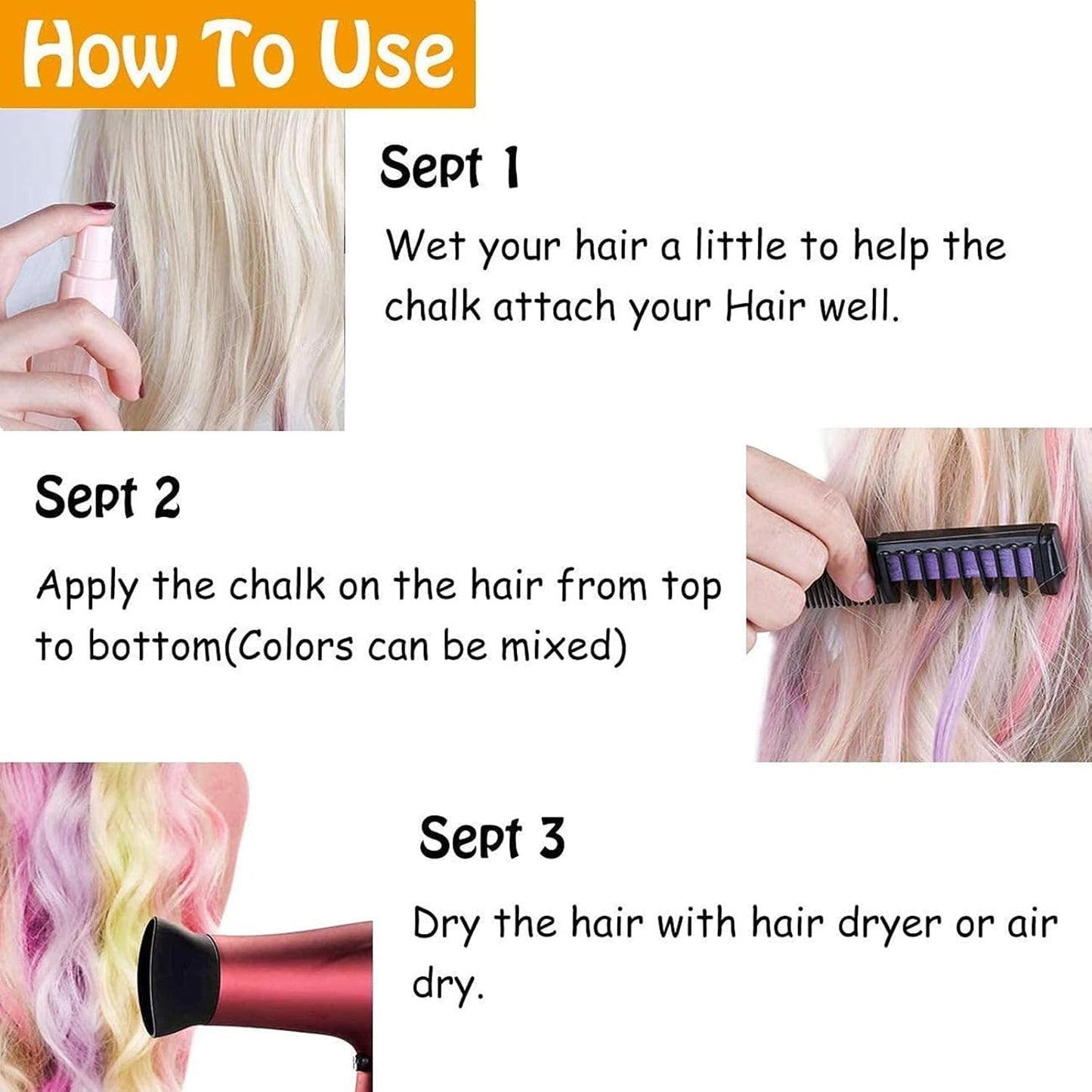 How To Use

Sept 1

Wet your hair a little to help the chalk attach your Hair well.

Sept 2

Apply the chalk on the hair from top to bottom(Colors can be mixed)

Sept 3

Dry the hair with hair dryer or air dry.