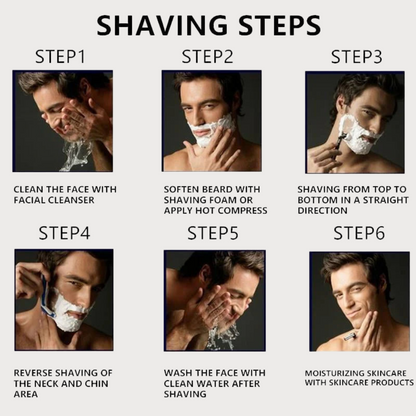 SHAVING STEPS

STEP1

CLEAN THE FACE WITH FACIAL CLEANSER

STEP2

SOFTEN BEARD WITH SHAVING FOAM OR APPLY HOT COMPRESS

STEP3

SHAVING FROM TOP TO BOTTOM IN A STRAIGHT DIRECTION

STEP4

REVERSE SHAVING OF THE NECK AND CHIN AREA

STEP5

WASH THE FACE WITH CLEAN WATER AFTER SHAVING

STEP6

MOISTURIZING SKINCARE WITH SKINCARE PRODUCTS